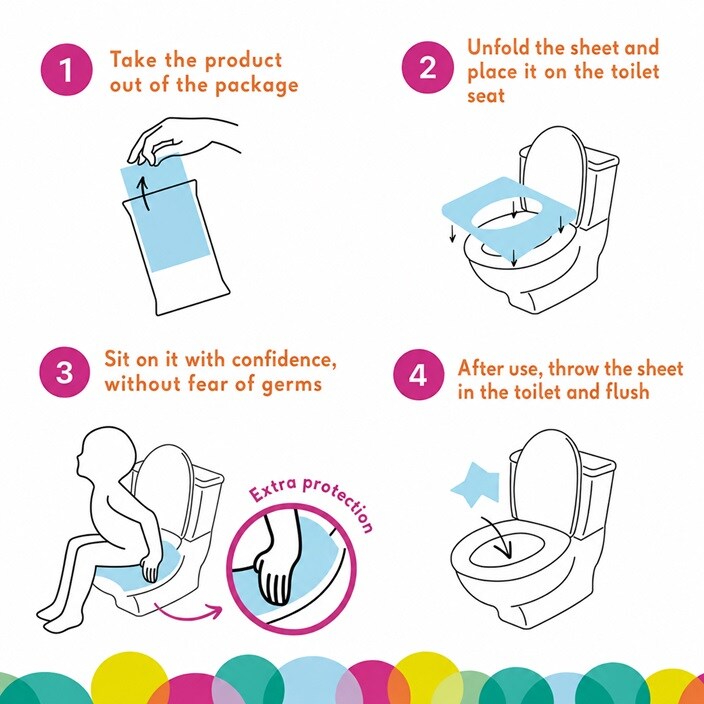 1 Take the product out of the package

2 Unfold the sheet and place it on the toilet seat

3 Sit on it with confidence, without fear of germs

Extra protection

4 After use, throw the sheet in the toilet and flush